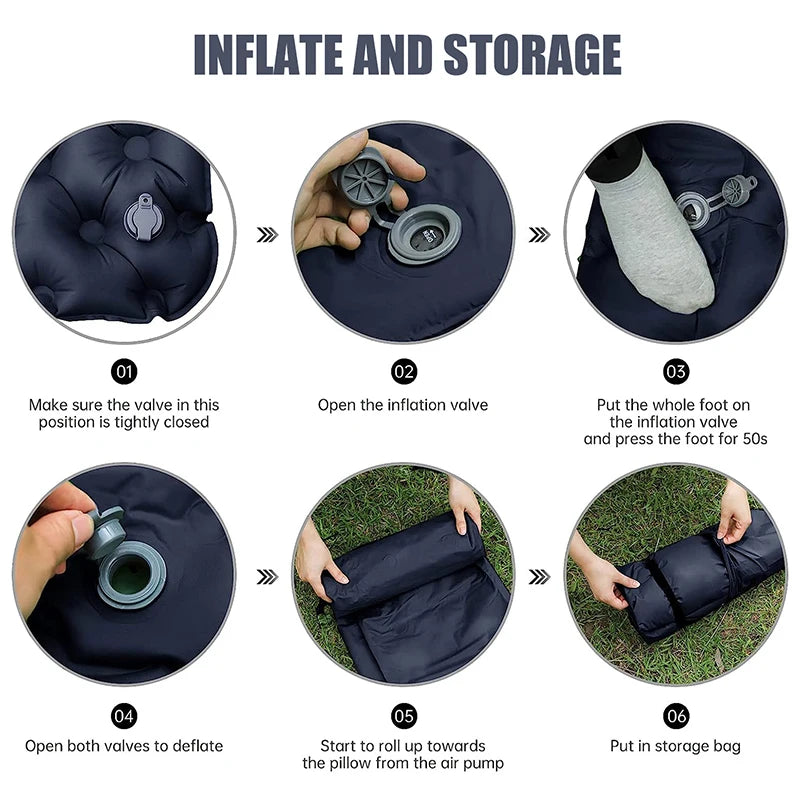 INFLATE AND STORAGE

01
Make sure the valve in this position is tightly closed

02
Open the inflation valve

03
Put the whole foot on the inflation valve and press the foot for 50s

04
Open both valves to deflate

05
Start to roll up towards the pillow from the air pump

06
Put in storage bag