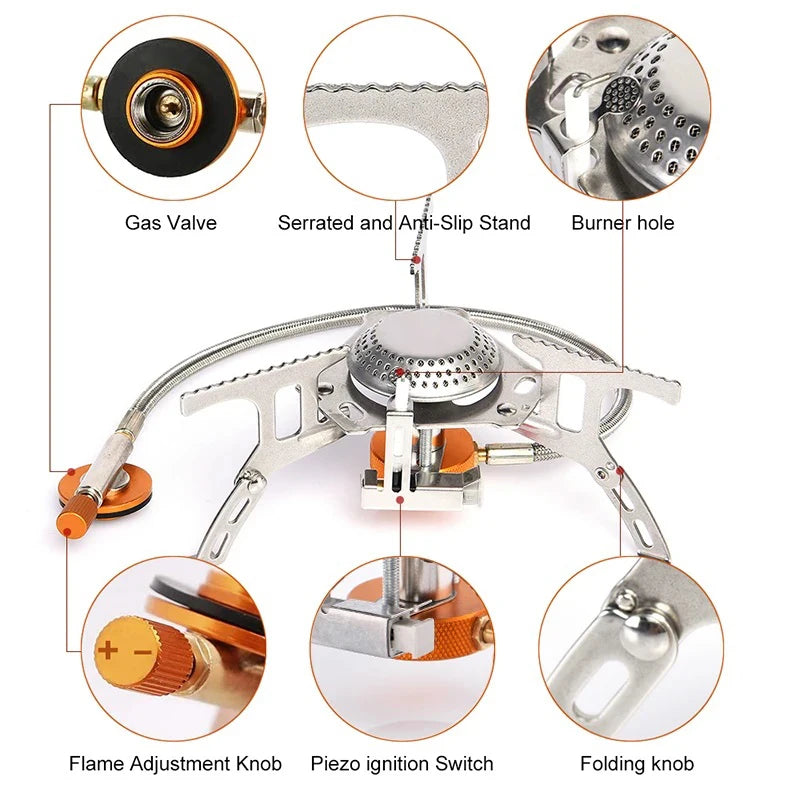 Gas Valve

Serrated and Anti-Slip Stand

Burner hole

+ −

Flame Adjustment Knob

Piezo ignition Switch

Folding knob